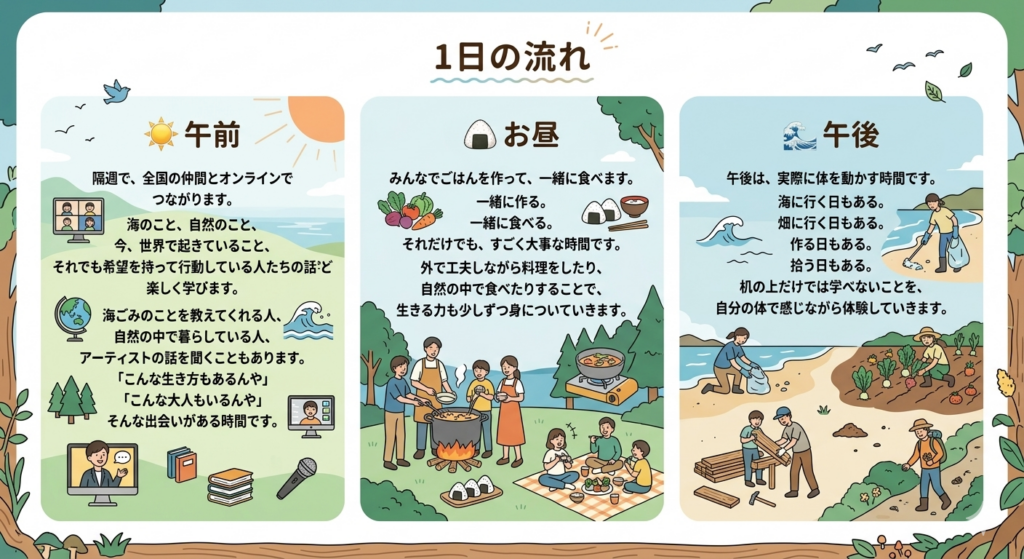 1日の流れ

午前

隔週で、全国の仲間とオンラインでつながります。

海のこと、自然のこと、今、世界で起きていること、それでも希望を持って行動している人たちの話など楽しく学びます。

海ごみのことを教えてくれる人、自然の中で暮らしている人、アーティストの話を聞くこともあります。
「こんな生き方もあるんや」
「こんな大人もいるんや」
そんな出会いがある時間です。

お昼

みんなでごはんを作って、一緒に食べます。
一緒に作る。
一緒に食べる。
それだけでも、すごく大事な時間です。
外で工夫しながら料理をしたり、自然の中で食べたりすることで、生きる力も少しずつ身についていきます。

午後

午後は、実際に体を動かす時間です。
海に行く日もある。
畑に行く日もある。
作る日もある。
拾う日もある。
机の上だけでは学べないことを、自分の体で感じながら体験していきます。